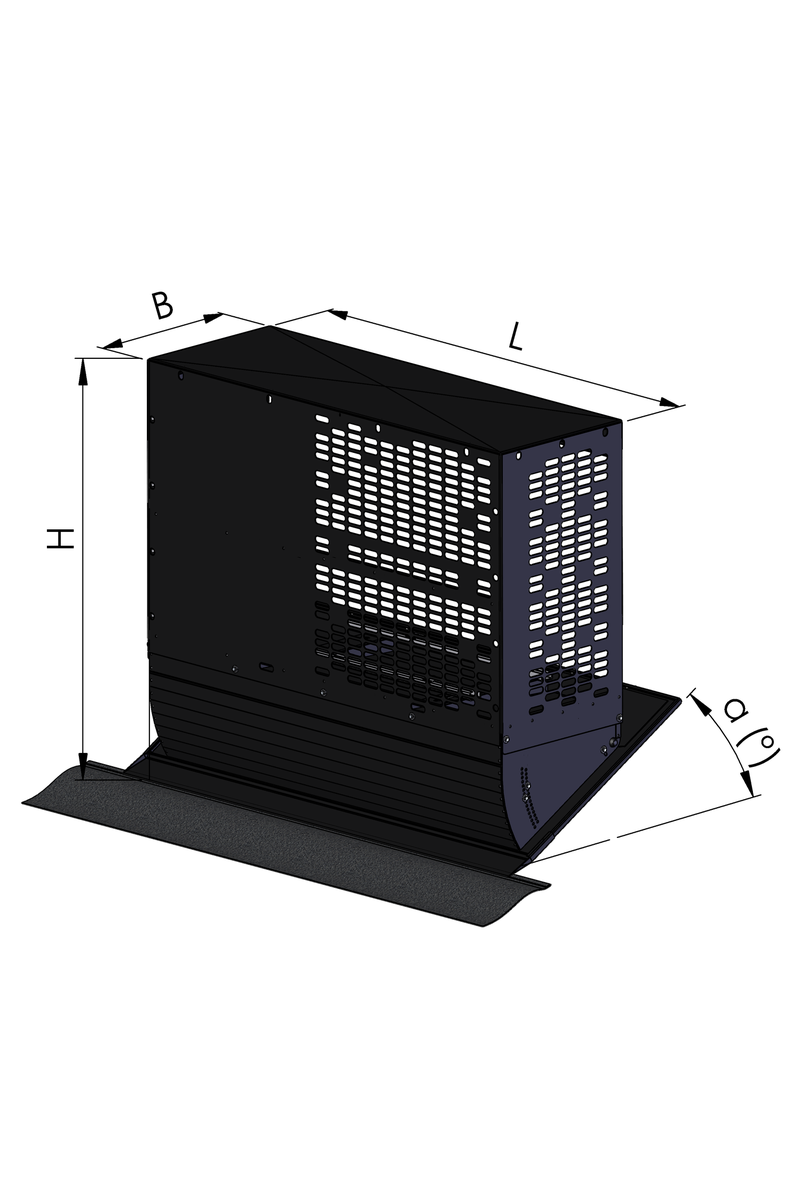 B
L
H
α (°)