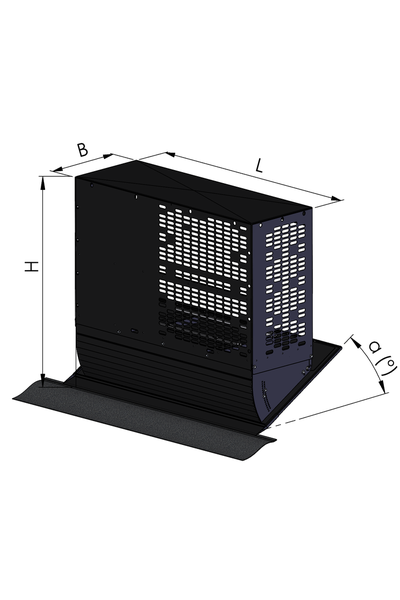 B
L
H
α (°)