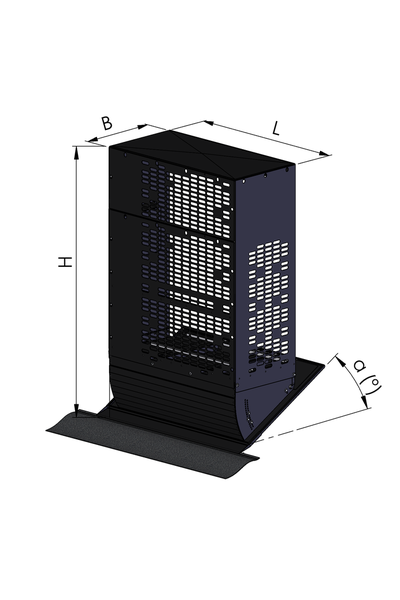 B
L
H
α (°)